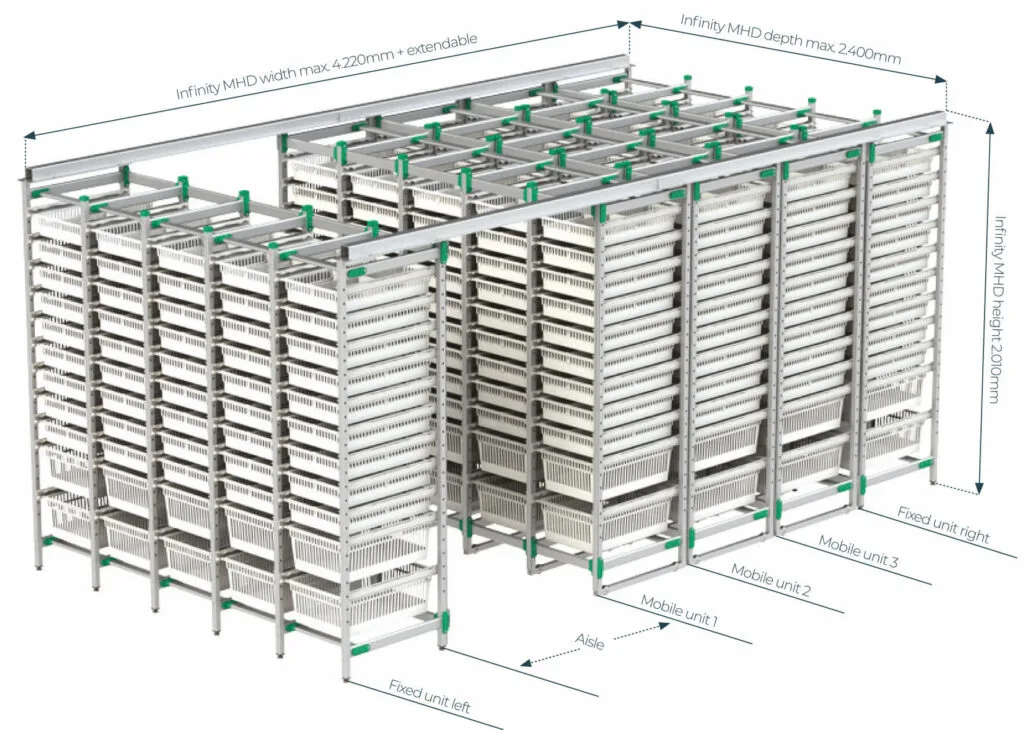 Infinity MHD width max. 4.220mm + extendable

Infinity MHD depth max. 2.400mm

Infinity MHD height 2.010mm

Fixed unit right

Mobile unit 3

Mobile unit 2

Mobile unit 1

Aisle

Fixed unit left